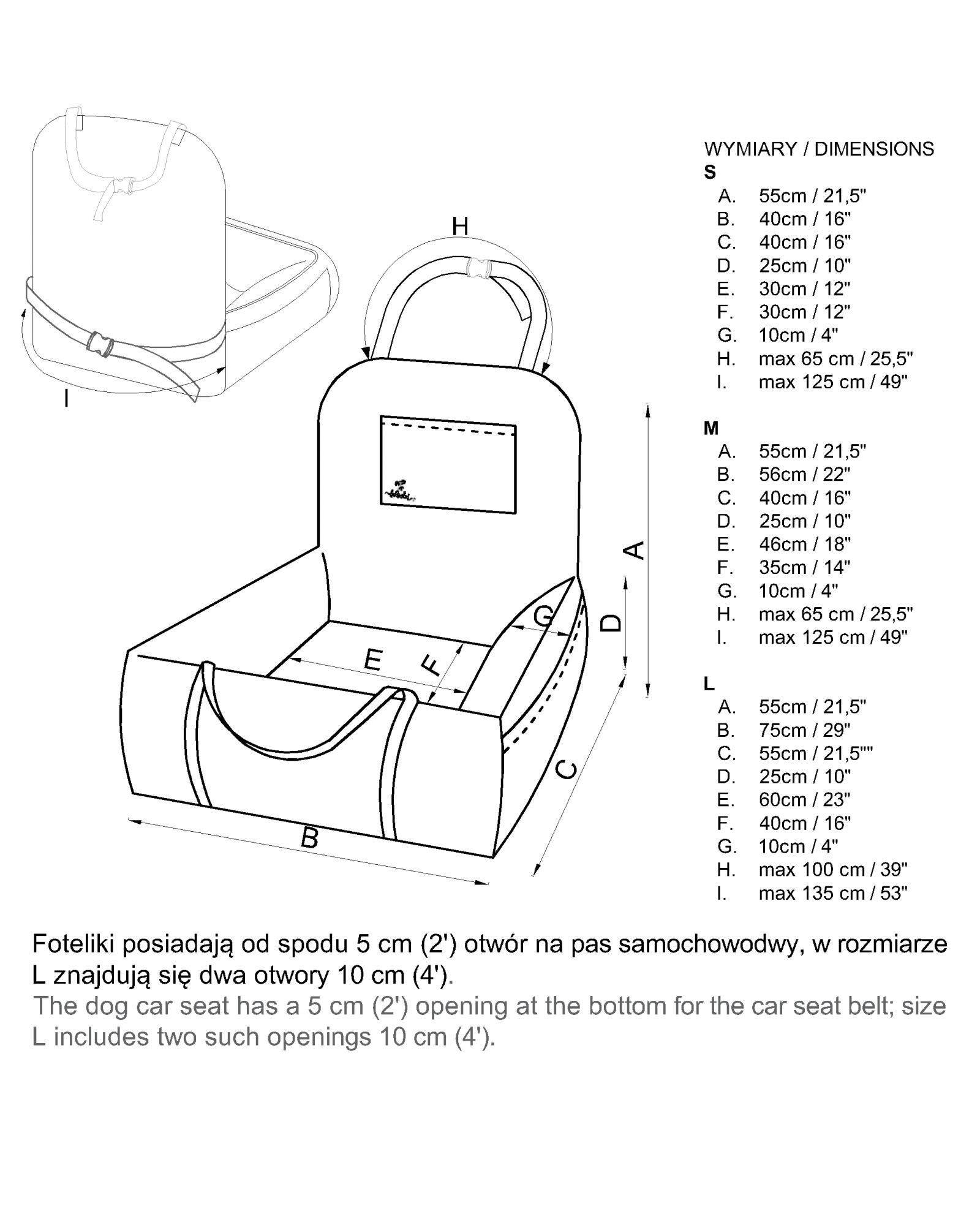 I

H

A

D

G

E

F

C

B

WYMIARY / DIMENSIONS
S
A. 55cm / 21,5"
B. 40cm / 16"
C. 40cm / 16"
D. 25cm / 10"
E. 30cm / 12"
F. 30cm / 12"
G. 10cm / 4"
H. max 65 cm / 25,5"
I. max 125 cm / 49"

M
A. 55cm / 21,5"
B. 56cm / 22"
C. 40cm / 16"
D. 25cm / 10"
E. 46cm / 18"
F. 35cm / 14"
G. 10cm / 4"
H. max 65 cm / 25,5"
I. max 125 cm / 49"

L
A. 55cm / 21,5"
B. 75cm / 29"
C. 55cm / 21,5""
D. 25cm / 10"
E. 60cm / 23"
F. 40cm / 16"
G. 10cm / 4"
H. max 100 cm / 39"
I. max 135 cm / 53"

Foteliki posiadają od spodu 5 cm (2') otwór na pas samochowodwy, w rozmiarze L znajdują się dwa otwory 10 cm (4').
The dog car seat has a 5 cm (2') opening at the bottom for the car seat belt; size L includes two such openings 10 cm (4').